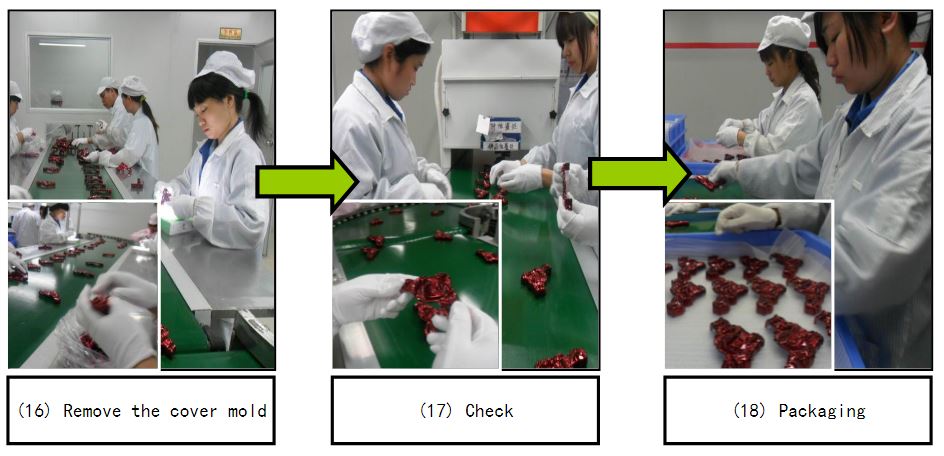 (16) Remove the cover mold

(17) Check

(18) Packaging